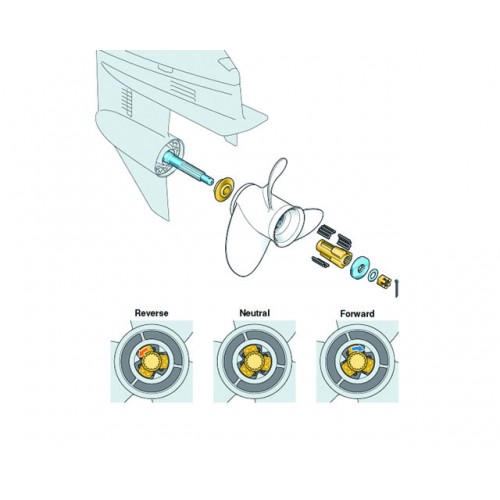 Reverse

Neutral

Forward