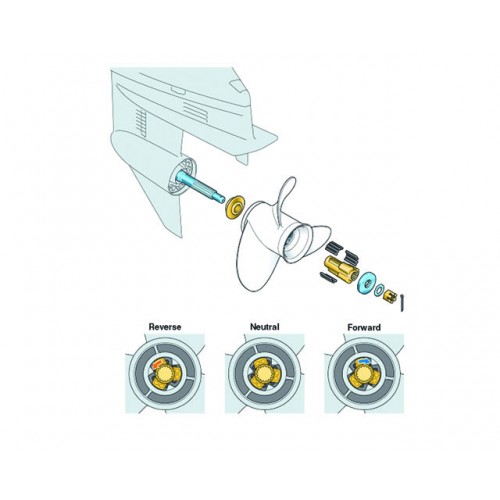 Reverse

Neutral

Forward